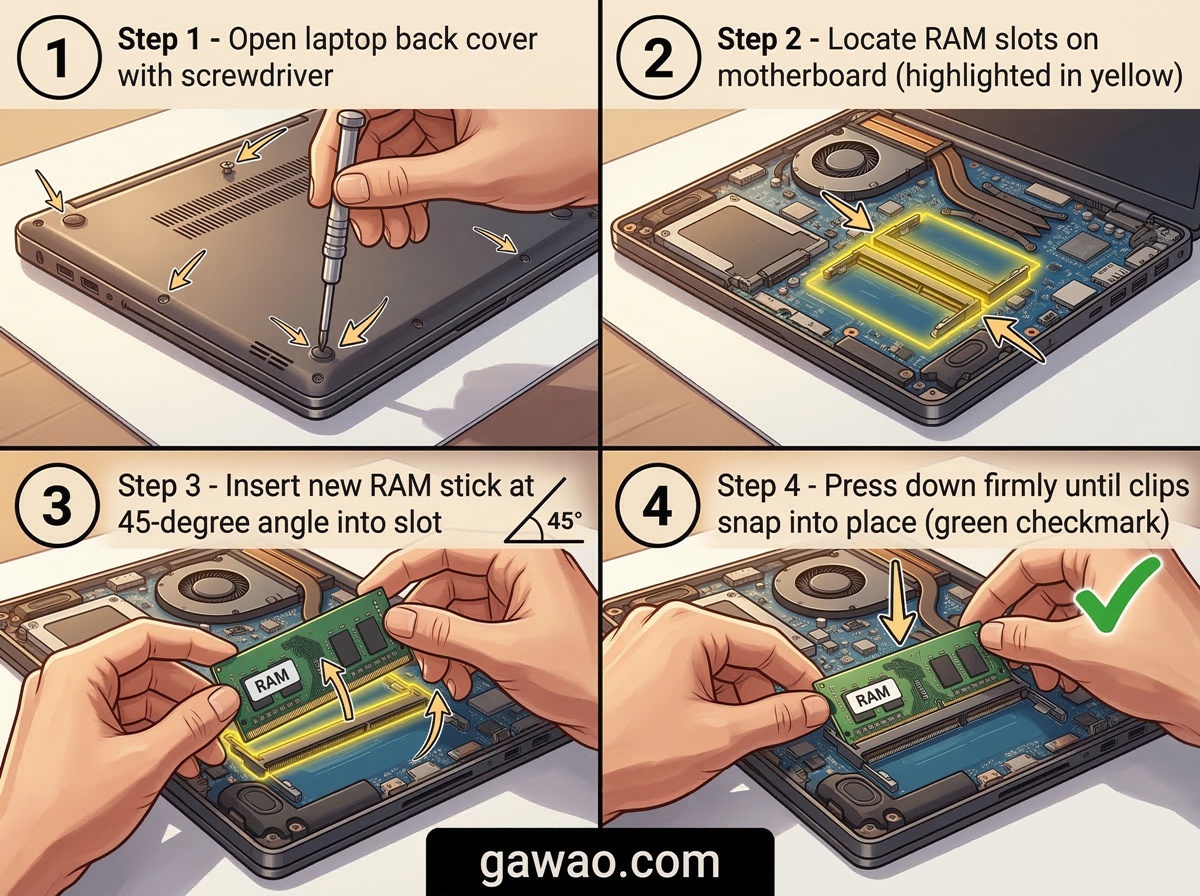 1 Step 1 - Open laptop back cover with screwdriver

2 Step 2 - Locate RAM slots on motherboard (highlighted in yellow)

3 Step 3 - Insert new RAM stick at 45-degree angle into slot

45°

RAM

4 Step 4 - Press down firmly until clips snap into place (green checkmark)

RAM

gawao.com